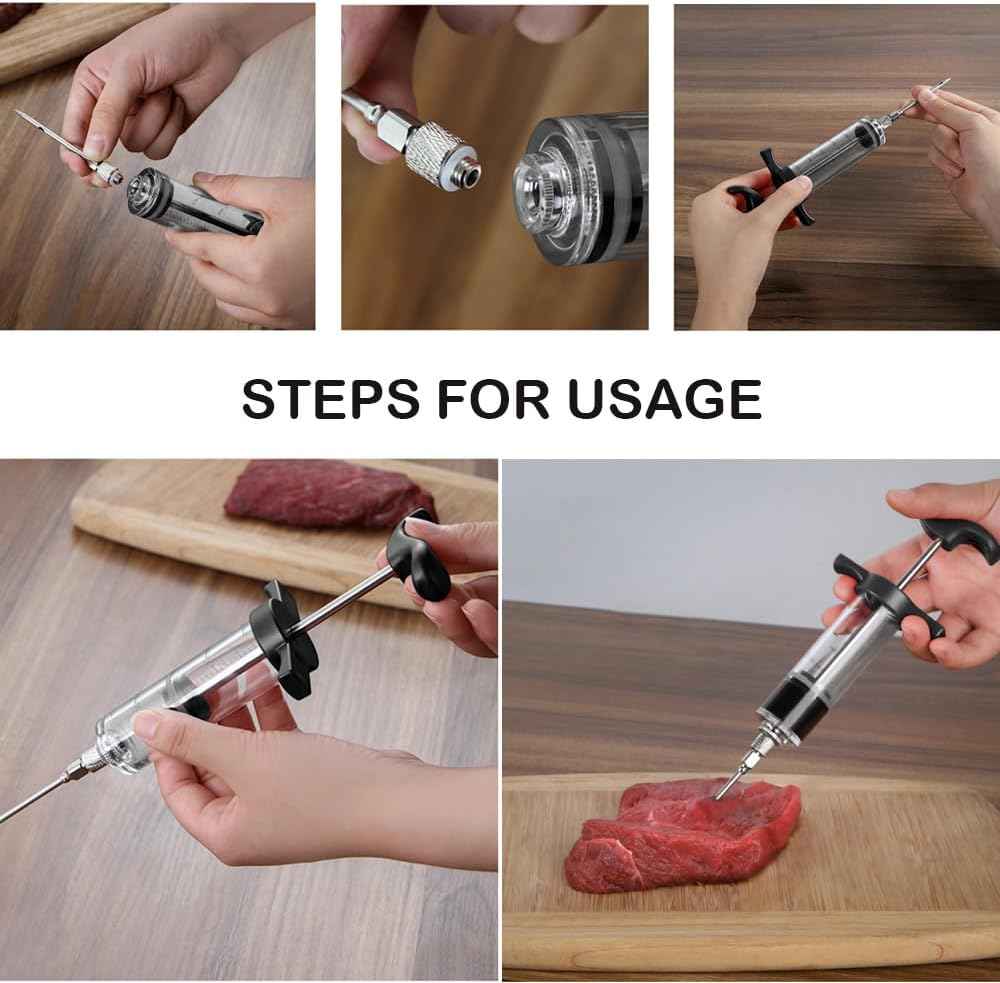 STEPS FOR USAGE