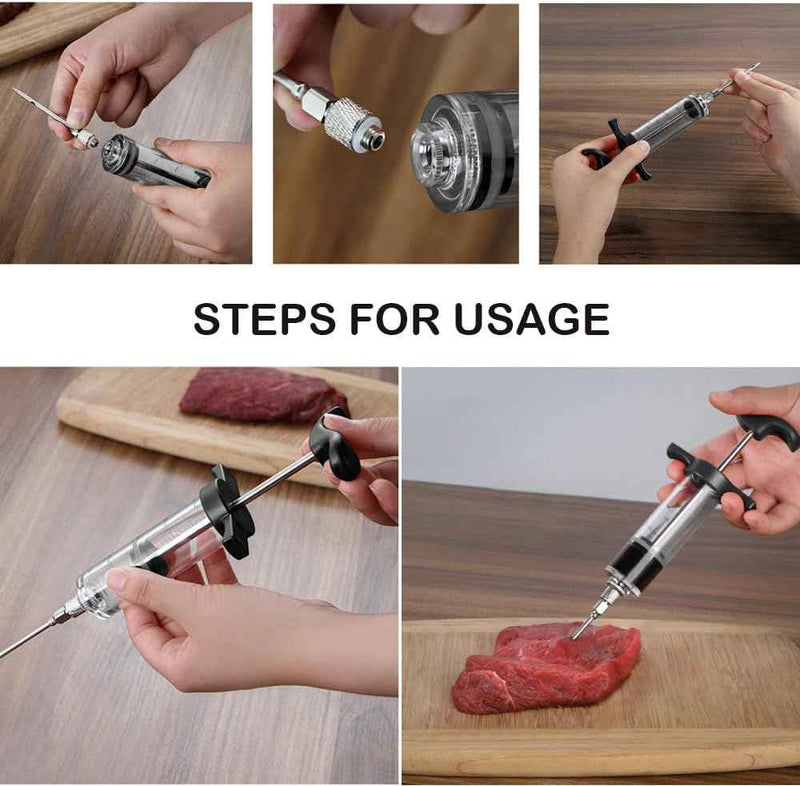 STEPS FOR USAGE