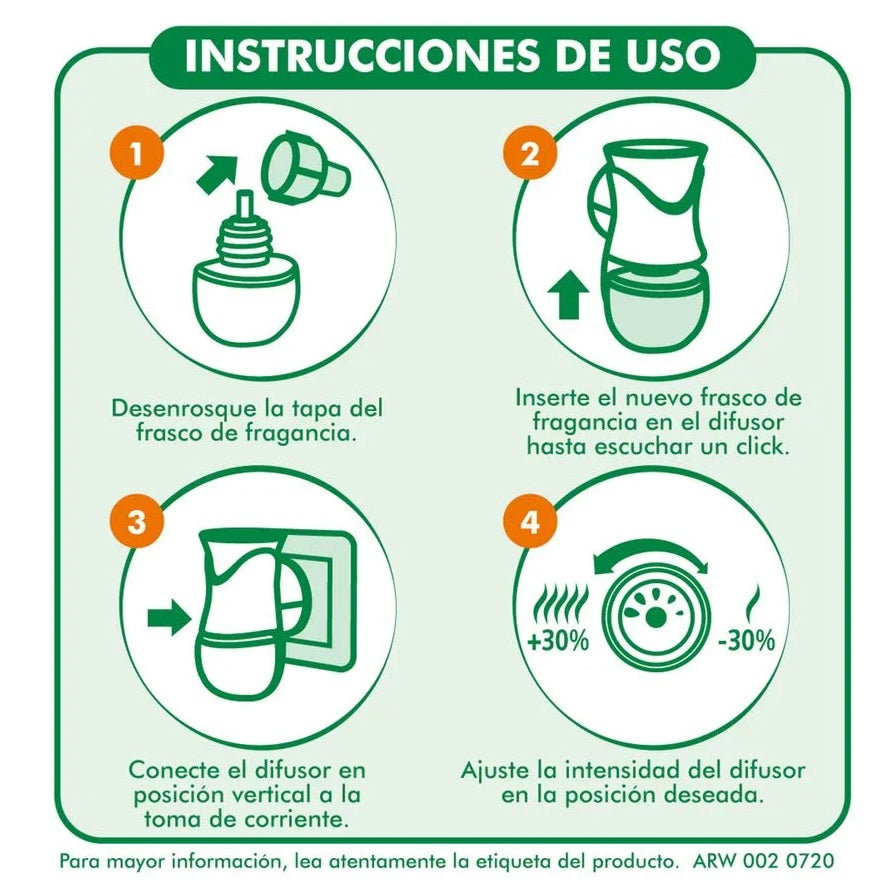 INSTRUCCIONES DE USO

1

Desenrosque la tapa del frasco de fragancia.

2

Inserte el nuevo frasco de fragancia en el difusor hasta escuchar un click.

3

Conecte el difusor en posición vertical a la toma de corriente.

4

+30%

-30%

Ajuste la intensidad del difusor en la posición deseada.

Para mayor información, lea atentamente la etiqueta del producto. ARW 002 0720