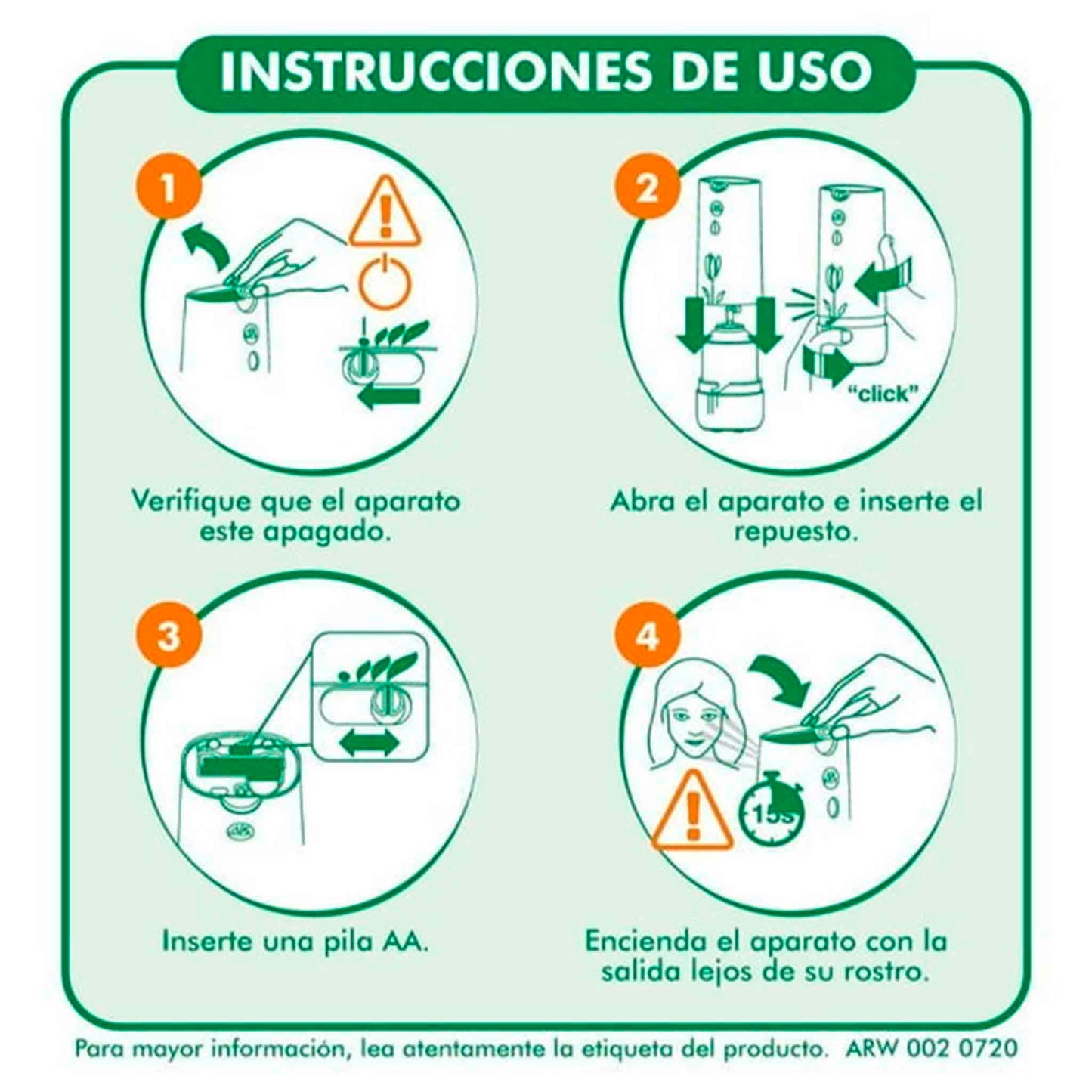 INSTRUCCIONES DE USO

1

Verifique que el aparato este apagado.

2

"click"

Abra el aparato e inserte el repuesto.

3

Inserte una pila AA.

4

15s

Encienda el aparato con la salida lejos de su rostro.

Para mayor información, lea atentamente la etiqueta del producto. ARW 002 0720