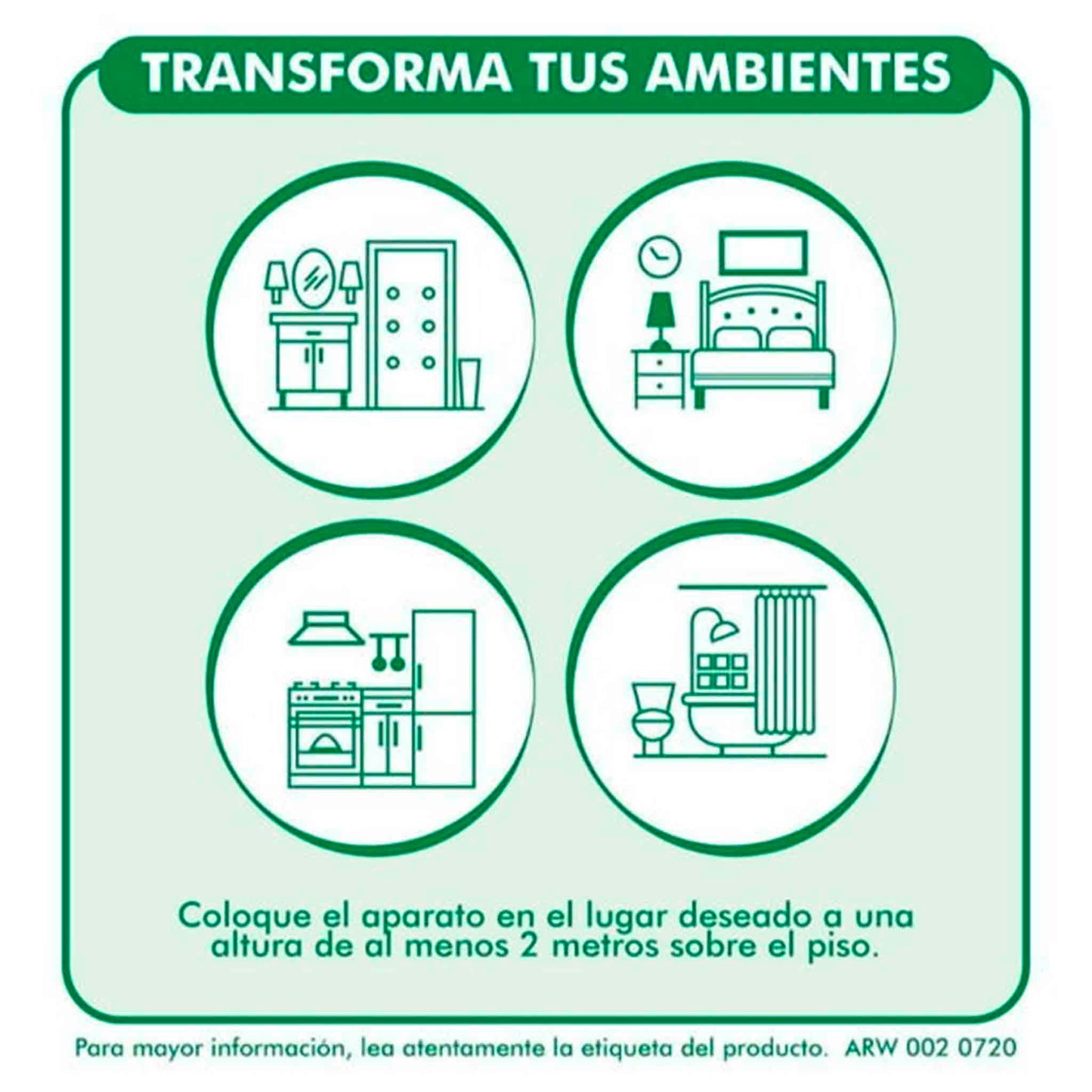 TRANSFORMA TUS AMBIENTES

Coloque el aparato en el lugar deseado a una altura de al menos 2 metros sobre el piso.

Para mayor información, lea atentamente la etiqueta del producto. ARW 002 0720