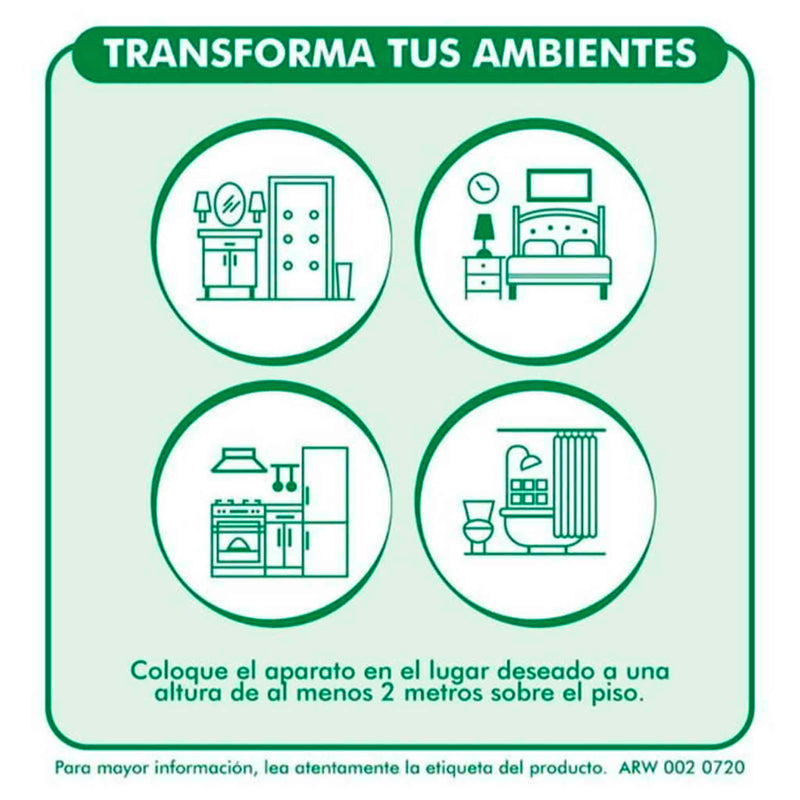 TRANSFORMA TUS AMBIENTES

Coloque el aparato en el lugar deseado a una altura de al menos 2 metros sobre el piso.

Para mayor información, lea atentamente la etiqueta del producto. ARW 002 0720