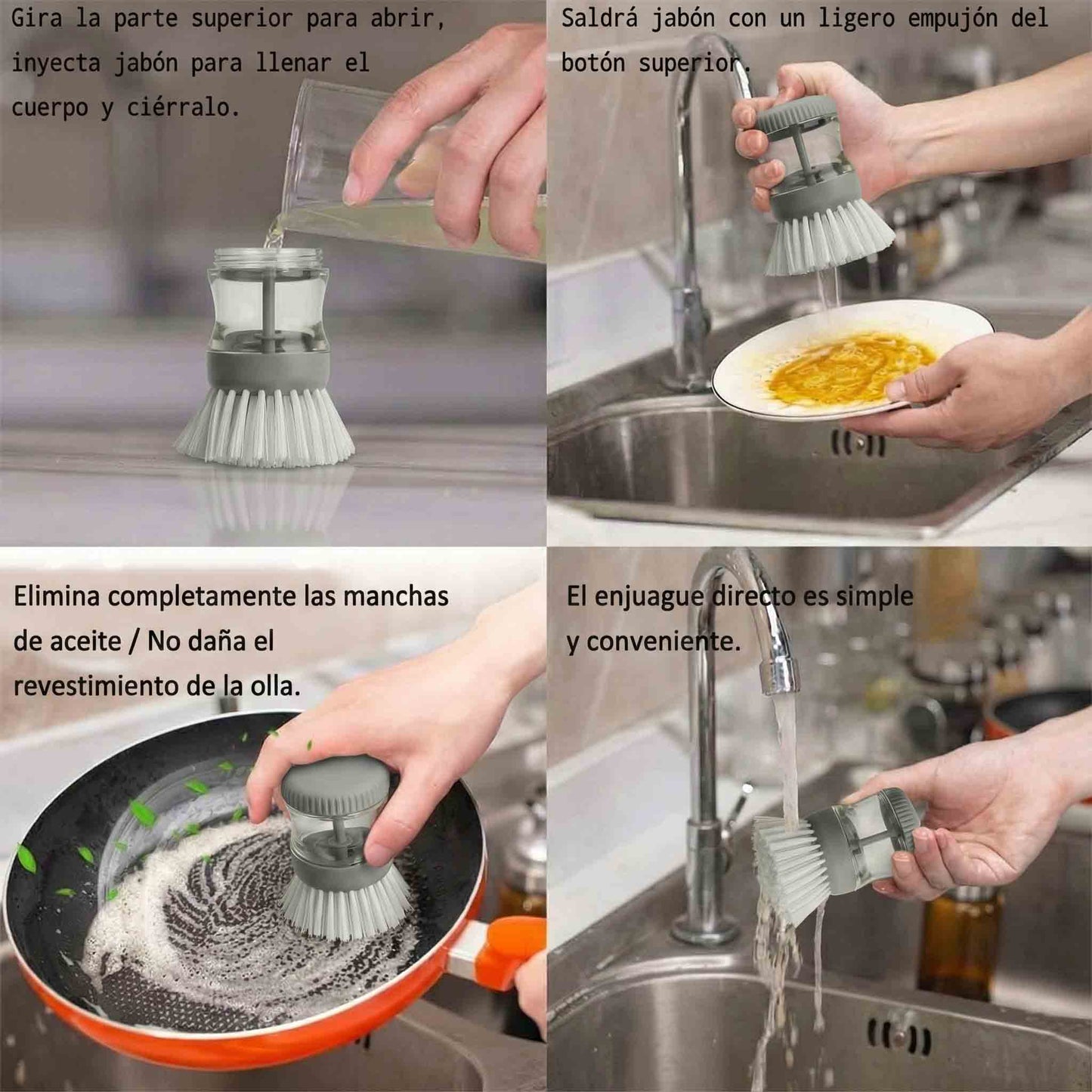 Gira la parte superior para abrir, inyecta jabón para llenar el cuerpo y ciérralo.

Saldrá jabón con un ligero empujón del botón superior.

Elimina completamente las manchas de aceite / No daña el revestimiento de la olla.

El enjuague directo es simple y conveniente.