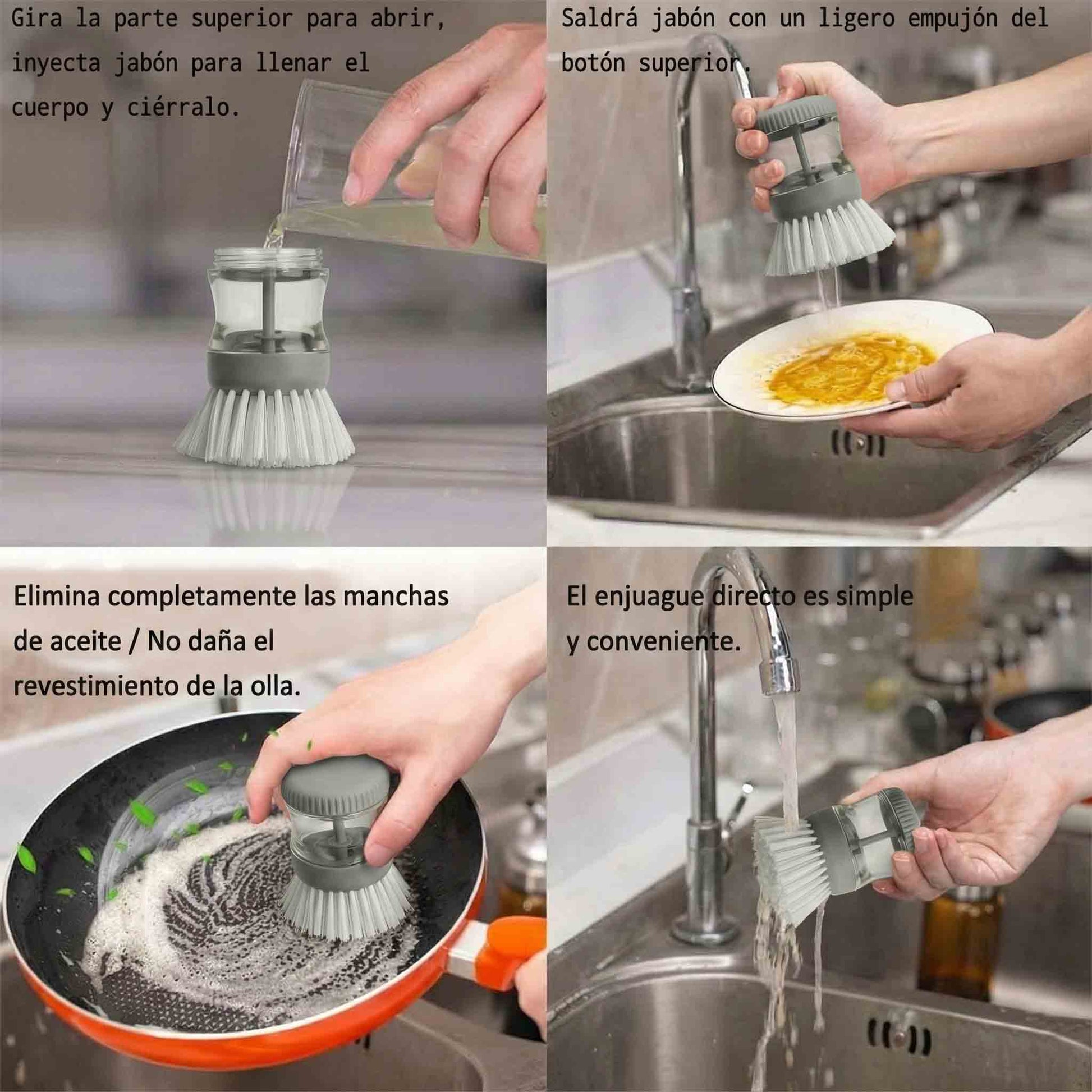 Gira la parte superior para abrir, inyecta jabón para llenar el cuerpo y ciérralo.

Saldrá jabón con un ligero empujón del botón superior.

Elimina completamente las manchas de aceite / No daña el revestimiento de la olla.

El enjuague directo es simple y conveniente.