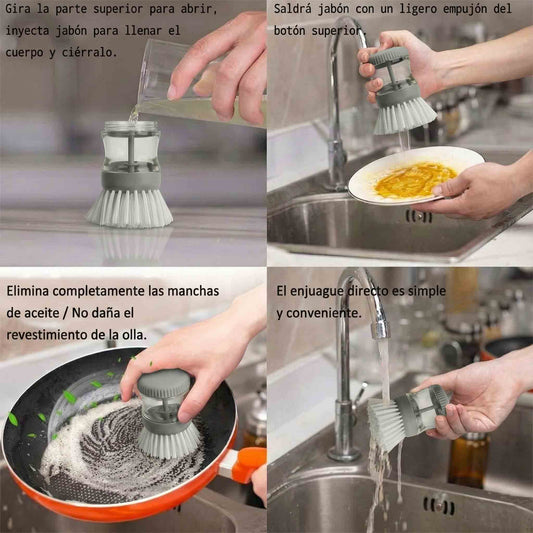 Gira la parte superior para abrir, inyecta jabón para llenar el cuerpo y ciérralo.

Saldrá jabón con un ligero empujón del botón superior.

Elimina completamente las manchas de aceite / No daña el revestimiento de la olla.

El enjuague directo es simple y conveniente.