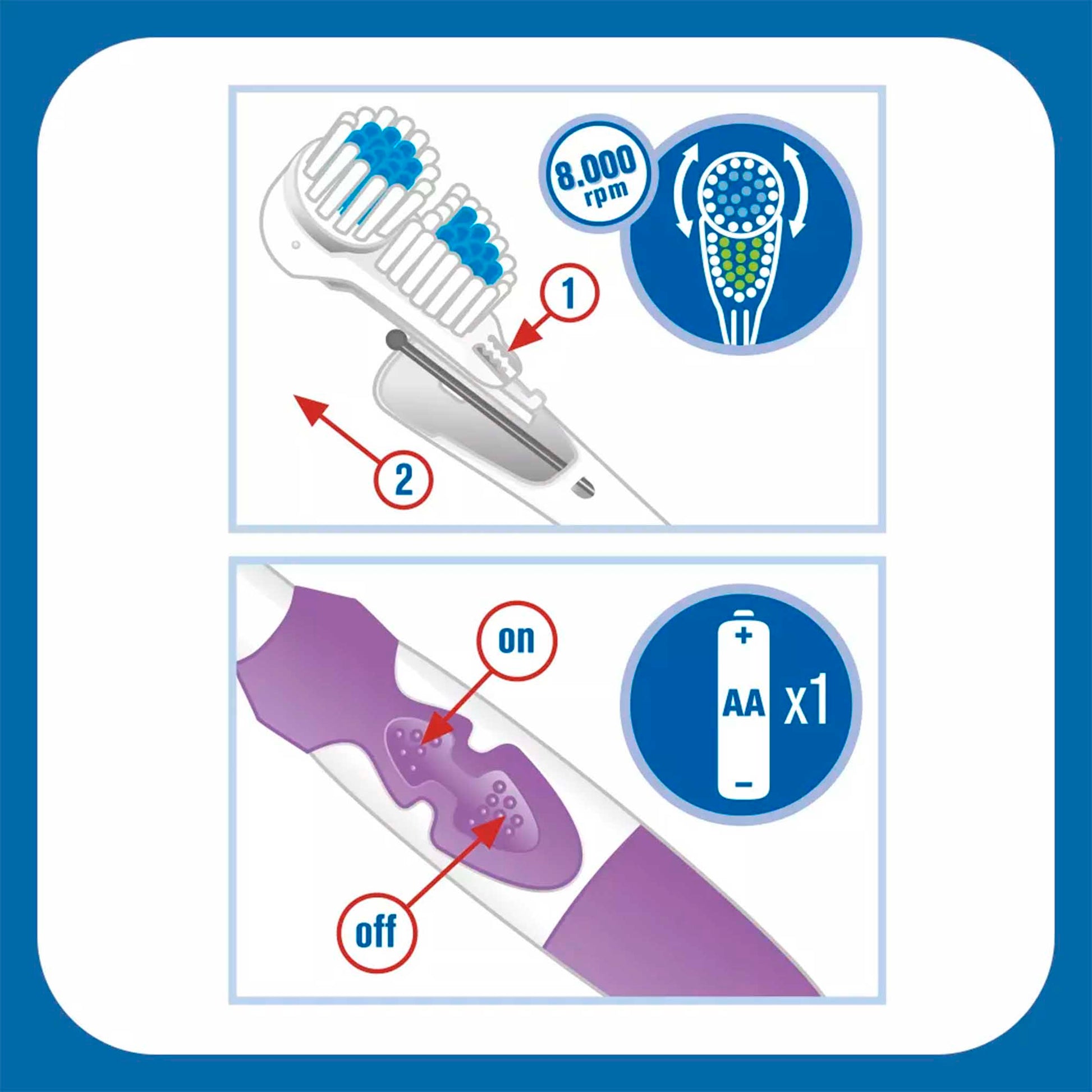 8.000 rpm

1

2

on

off

+
AA
−
x1