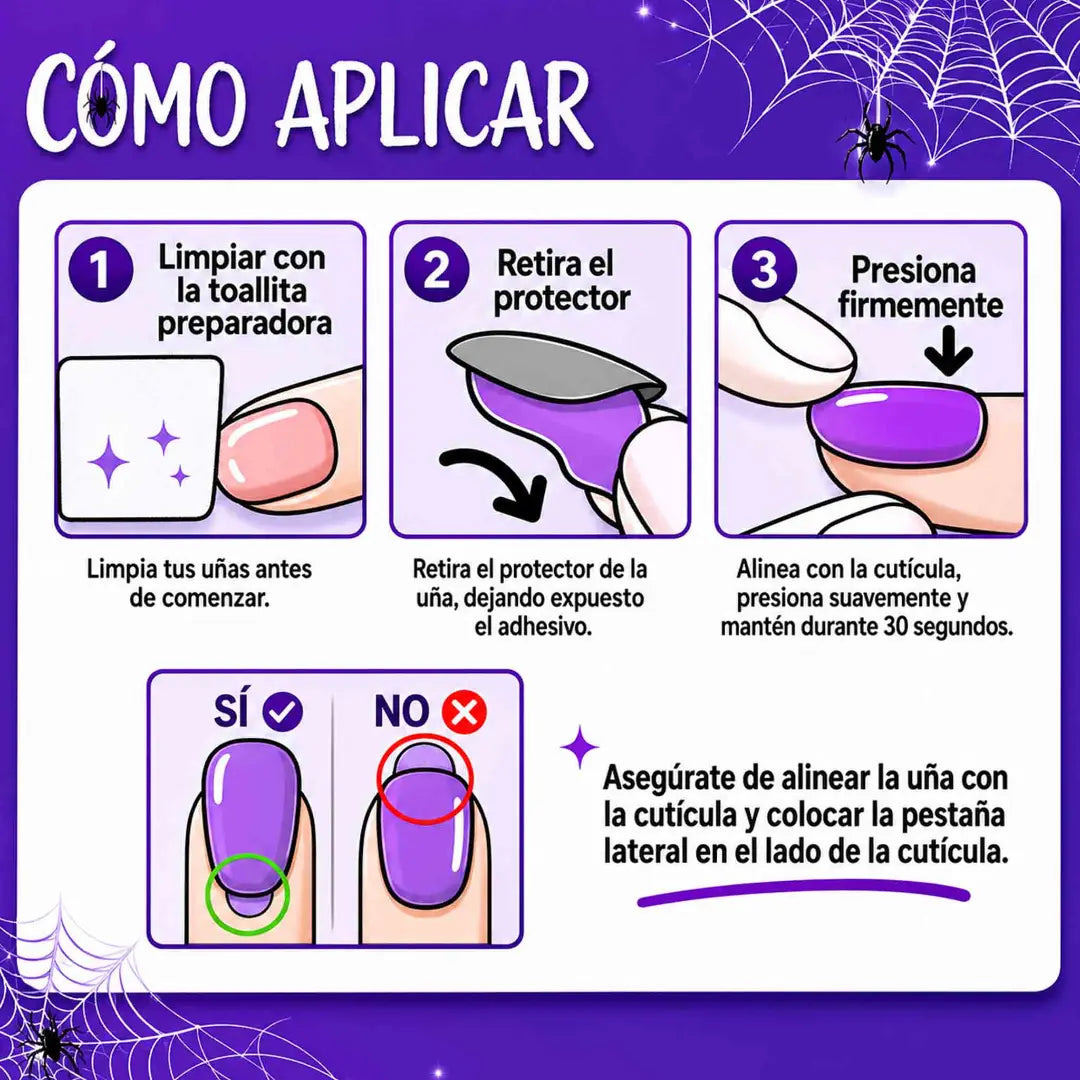 CÓMO APLICAR

1 Limpiar con la toallita preparadora

Limpia tus uñas antes de comenzar.

2 Retira el protector

Retira el protector de la uña, dejando expuesto el adhesivo.

3 Presiona firmemente

Alinea con la cutícula, presiona suavemente y mantén durante 30 segundos.

SÍ

NO

Asegúrate de alinear la uña con la cutícula y colocar la pestaña lateral en el lado de la cutícula.